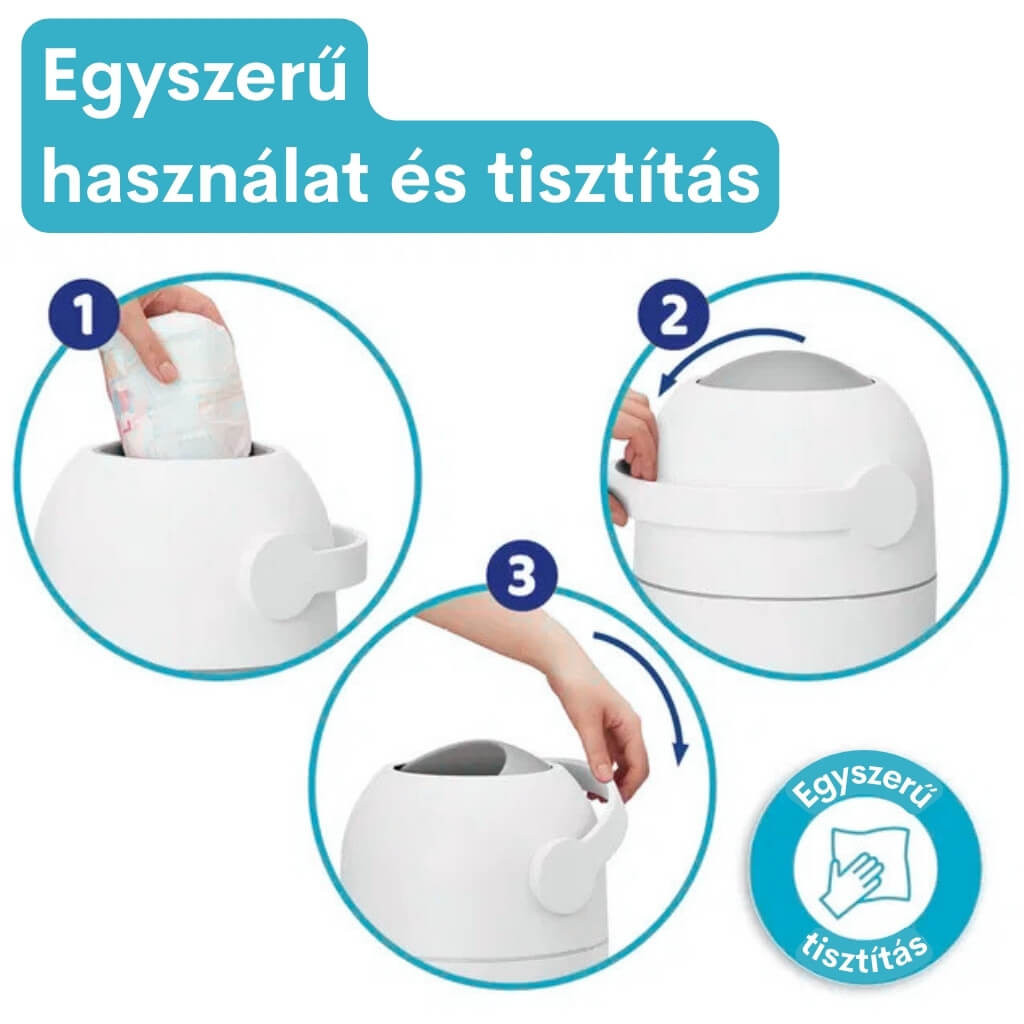 Egyszerű használat és tisztítás

1

2

3

Egyszerű tisztítás