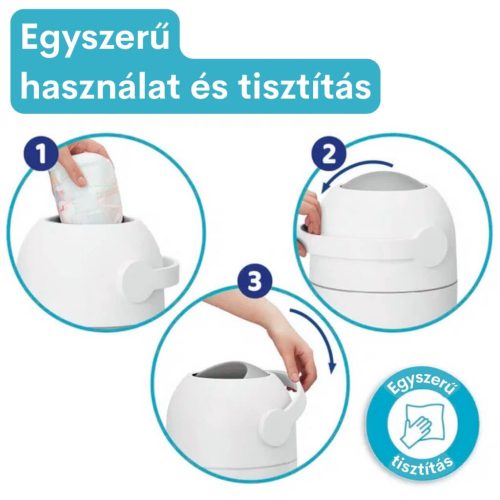 Egyszerű használat és tisztítás

1

2

3

Egyszerű tisztítás